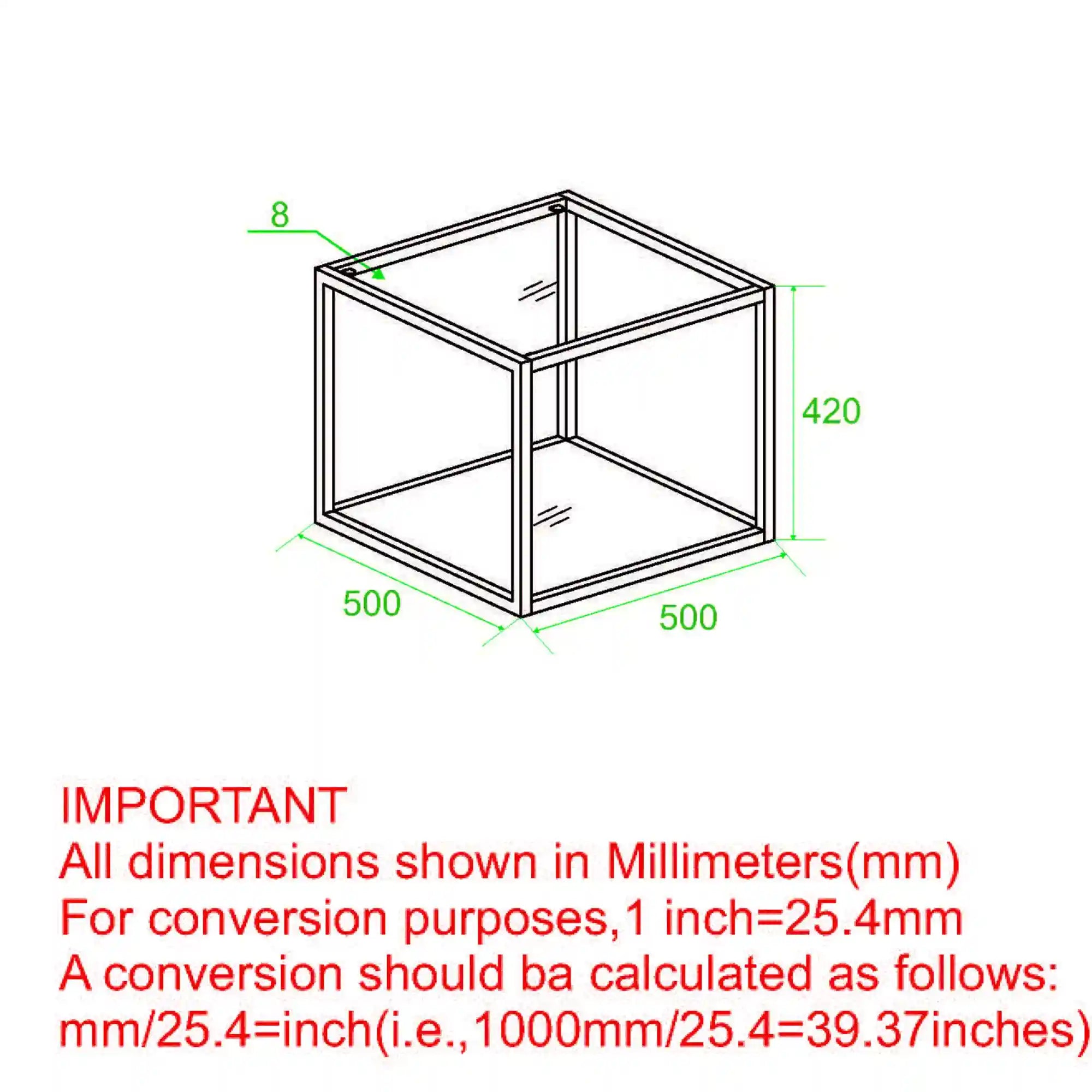 8

420

500

500

IMPORTANT
All dimensions shown in Millimeters(mm)
For conversion purposes,1 inch=25.4mm
A conversion should ba calculated as follows:
mm/25.4=inch(i.e.,1000mm/25.4=39.37inches)