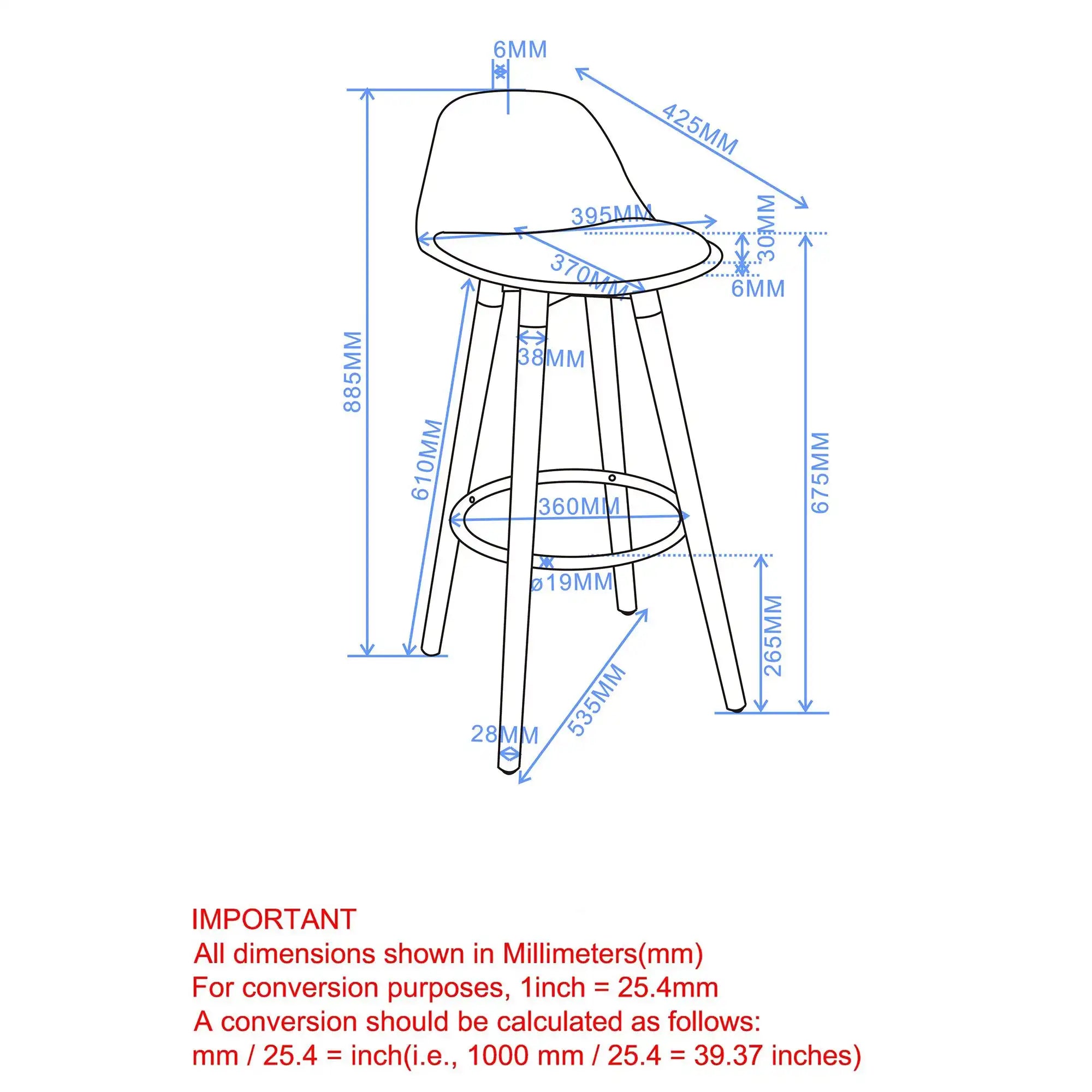 6MM
425MM
395MM
30MM
370MM
6MM
38MM
885MM
610MM
675MM
360MM
ø19MM
265MM
535MM
28MM

IMPORTANT
All dimensions shown in Millimeters(mm)
For conversion purposes, 1inch = 25.4mm
A conversion should be calculated as follows:
mm / 25.4 = inch(i.e., 1000 mm / 25.4 = 39.37 inches)