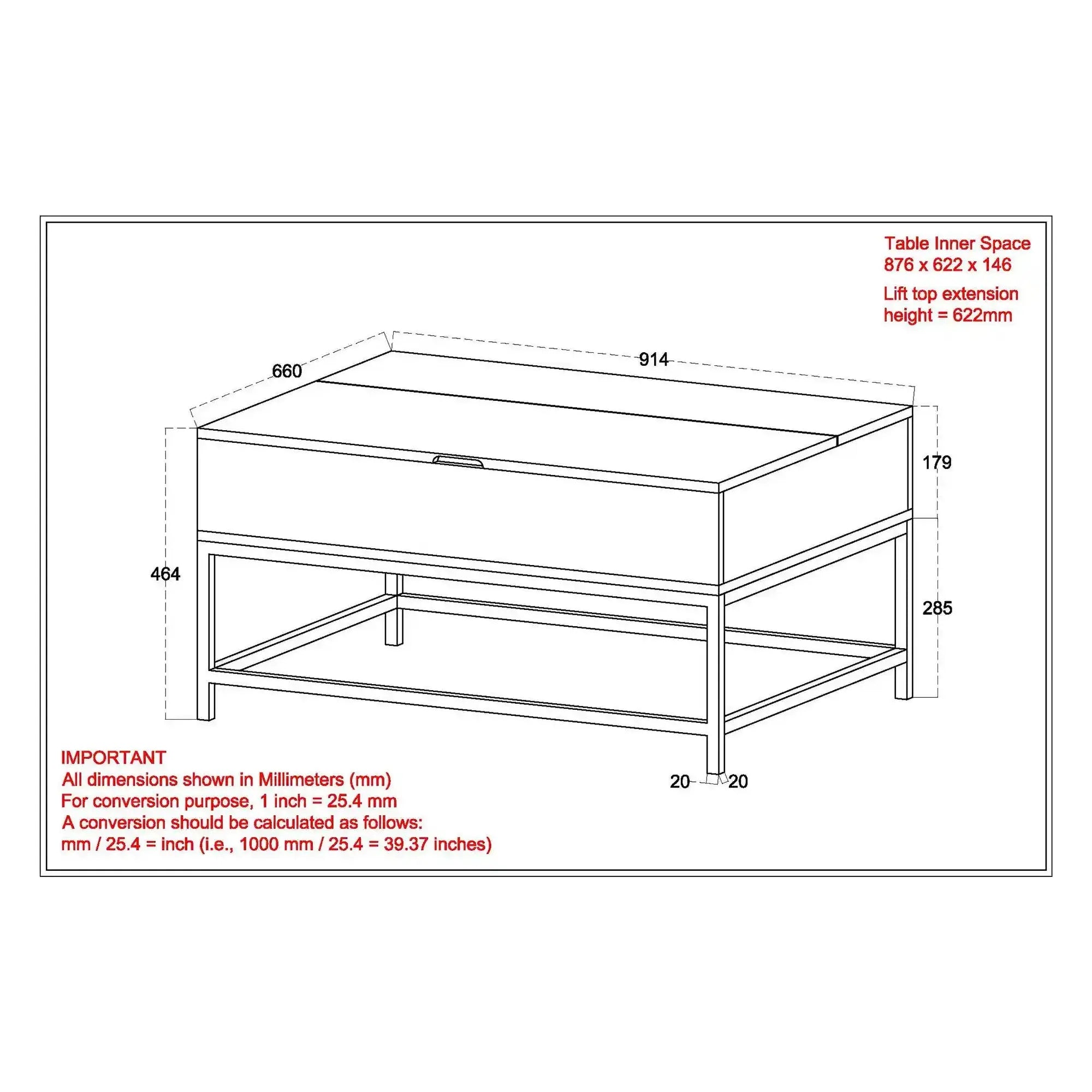 Table Inner Space
876 x 622 x 146

Lift top extension
height = 622mm

660

914

179

464

285

20

20

IMPORTANT
All dimensions shown in Millimeters (mm)
For conversion purpose, 1 inch = 25.4 mm
A conversion should be calculated as follows:
mm / 25.4 = inch (i.e., 1000 mm / 25.4 = 39.37 inches)