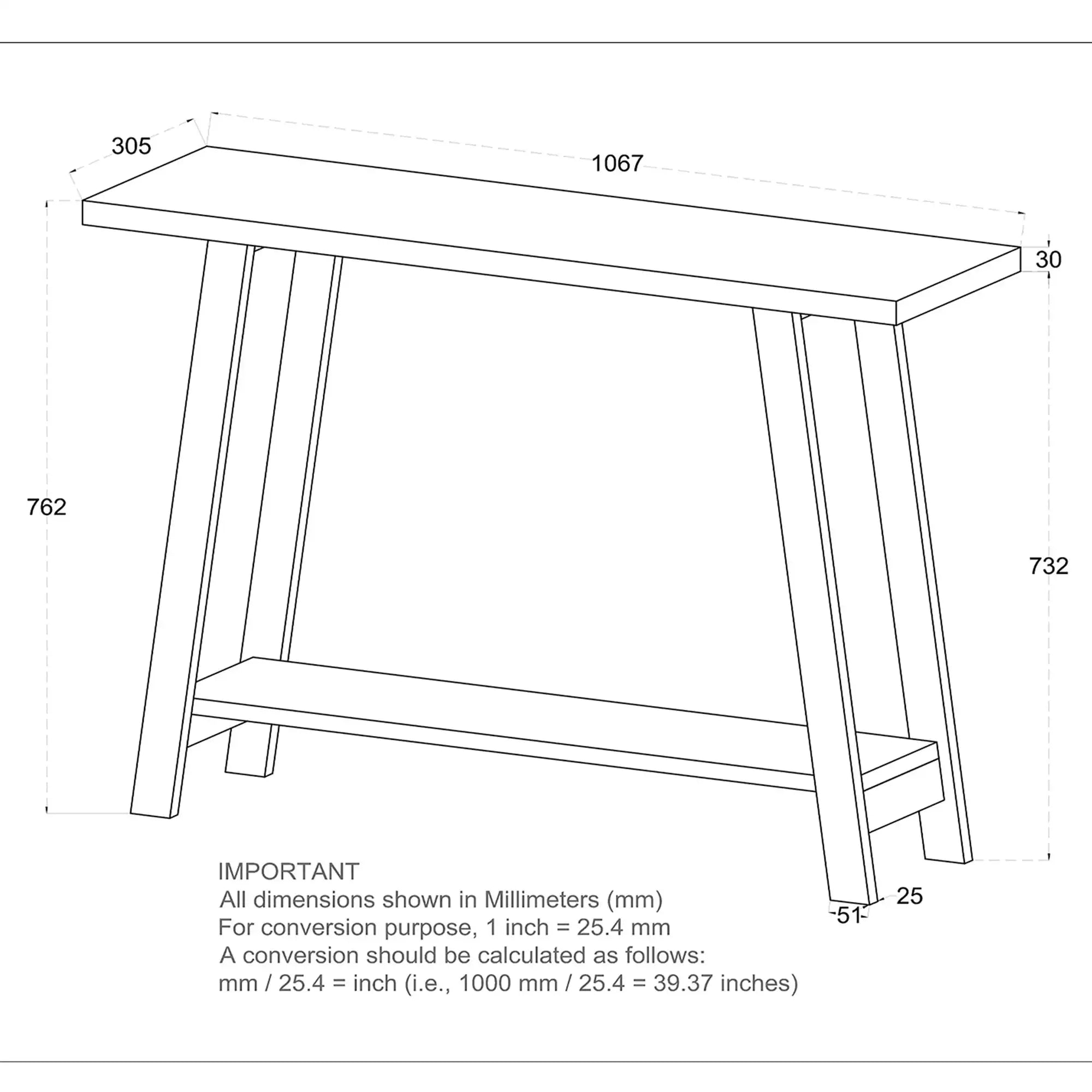 305

1067

30

762

732

25

51

IMPORTANT
All dimensions shown in Millimeters (mm)
For conversion purpose, 1 inch = 25.4 mm
A conversion should be calculated as follows:
mm / 25.4 = inch (i.e., 1000 mm / 25.4 = 39.37 inches)